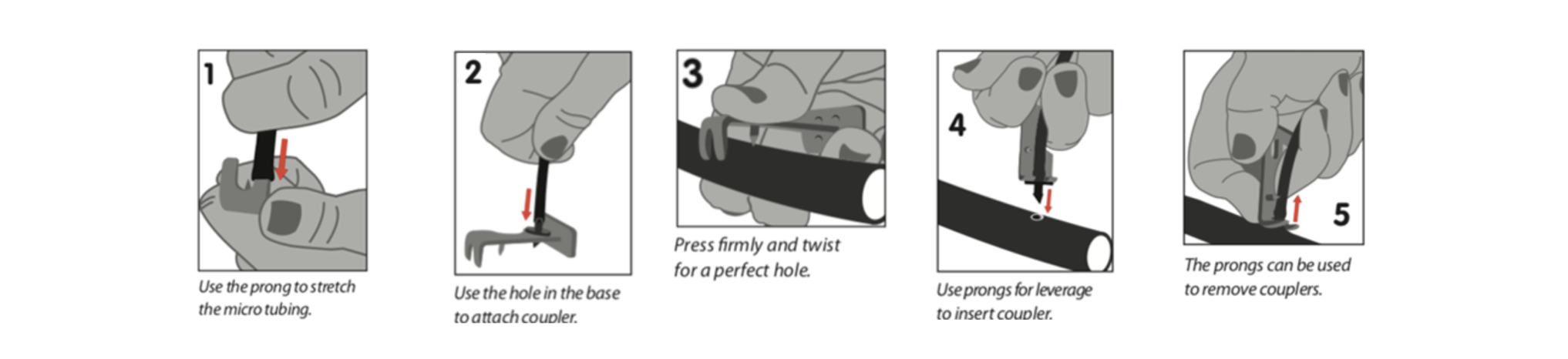 1

Use the prong to stretch the micro tubing.

2

Use the hole in the base to attach coupler.

3

Press firmly and twist for a perfect hole.

4

Use prongs for leverage to insert coupler.

5

The prongs can be used to remove couplers.